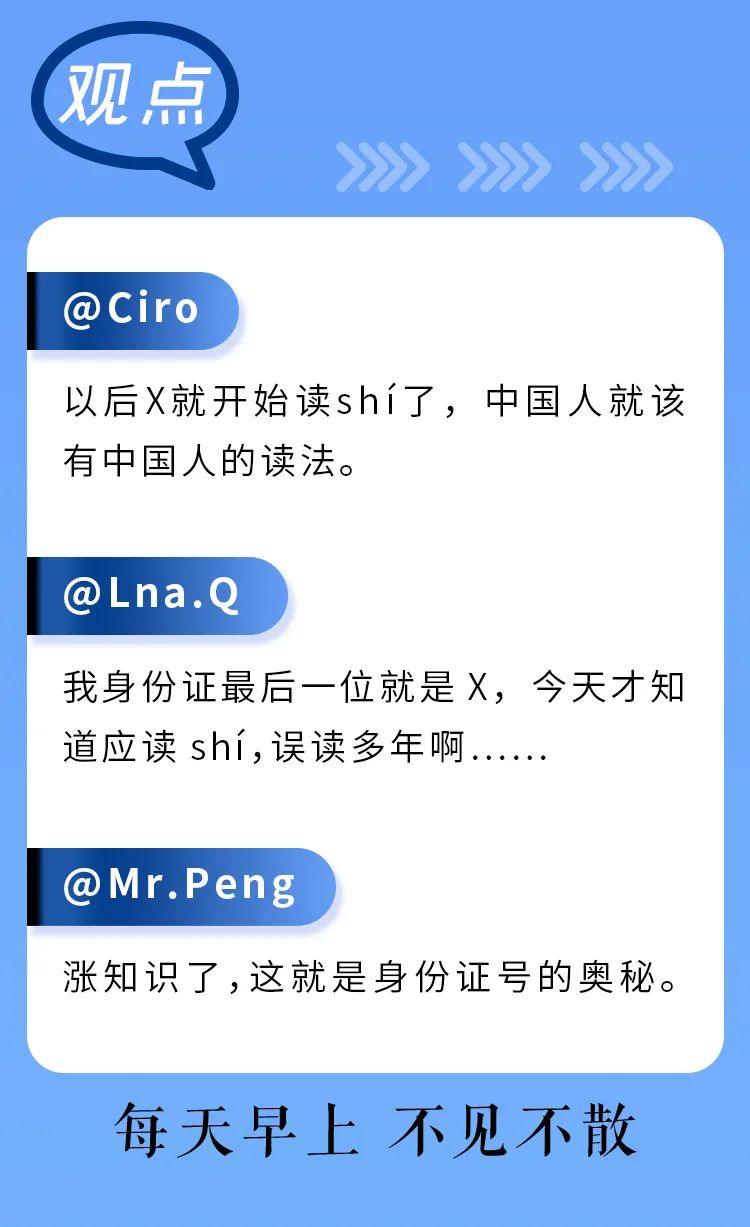 观点

@Ciro

以后X就开始读shí了，中国人就该有中国人的读法。

@Lna.Q

我身份证最后一位就是X，今天才知道应读shí,误读多年啊……

@Mr.Peng

涨知识了,这就是身份证号的奥秘。

每天早上 不见不散